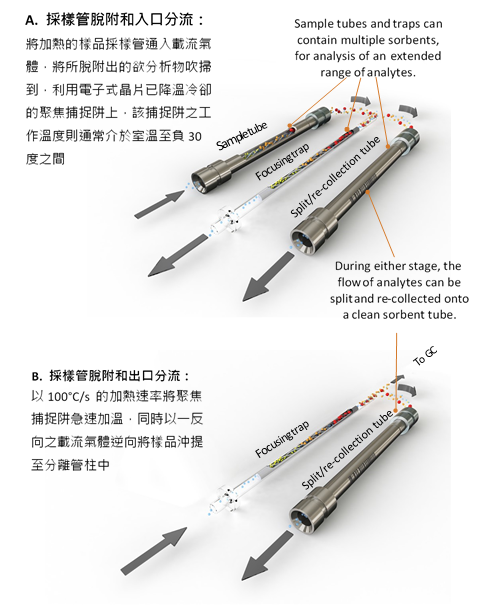 A. 採樣管脫附和入口分流：
將加熱的樣品採樣管通入載流氣體，將所脫附出的欲分析物吹掃到，利用電子式晶片已降溫冷卻的聚焦捕捉阱上，該捕捉阱之工作溫度則通常介於室溫至負 30 度之間

Sample tubes and traps can contain multiple sorbents, for analysis of an extended range of analytes.

Sample tube

Focusing trap

Split/re-collection tube

During either stage, the flow of analytes can be split and re-collected onto a clean sorbent tube.

B. 採樣管脫附和出口分流：
以 100°C/s 的加熱速率將聚焦捕捉阱急速加溫，同時以一反向之載流氣體逆向將樣品沖提至分離管柱中

To GC

Focusing trap

Split/re-collection tube