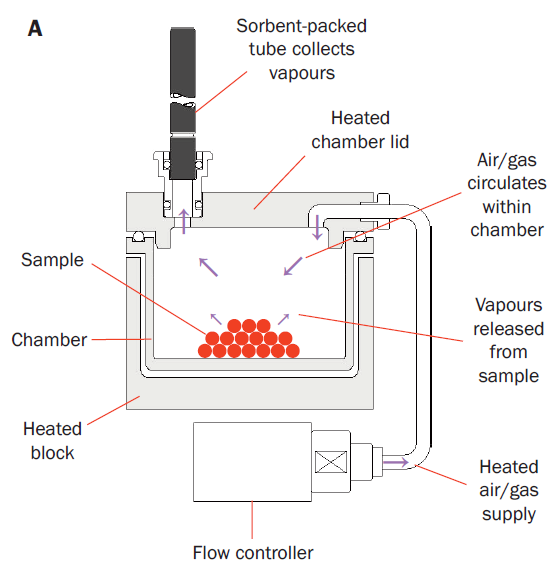 A

Sorbent-packed tube collects vapours

Heated chamber lid

Air/gas circulates within chamber

Sample

Chamber

Vapours released from sample

Heated block

Heated air/gas supply

Flow controller